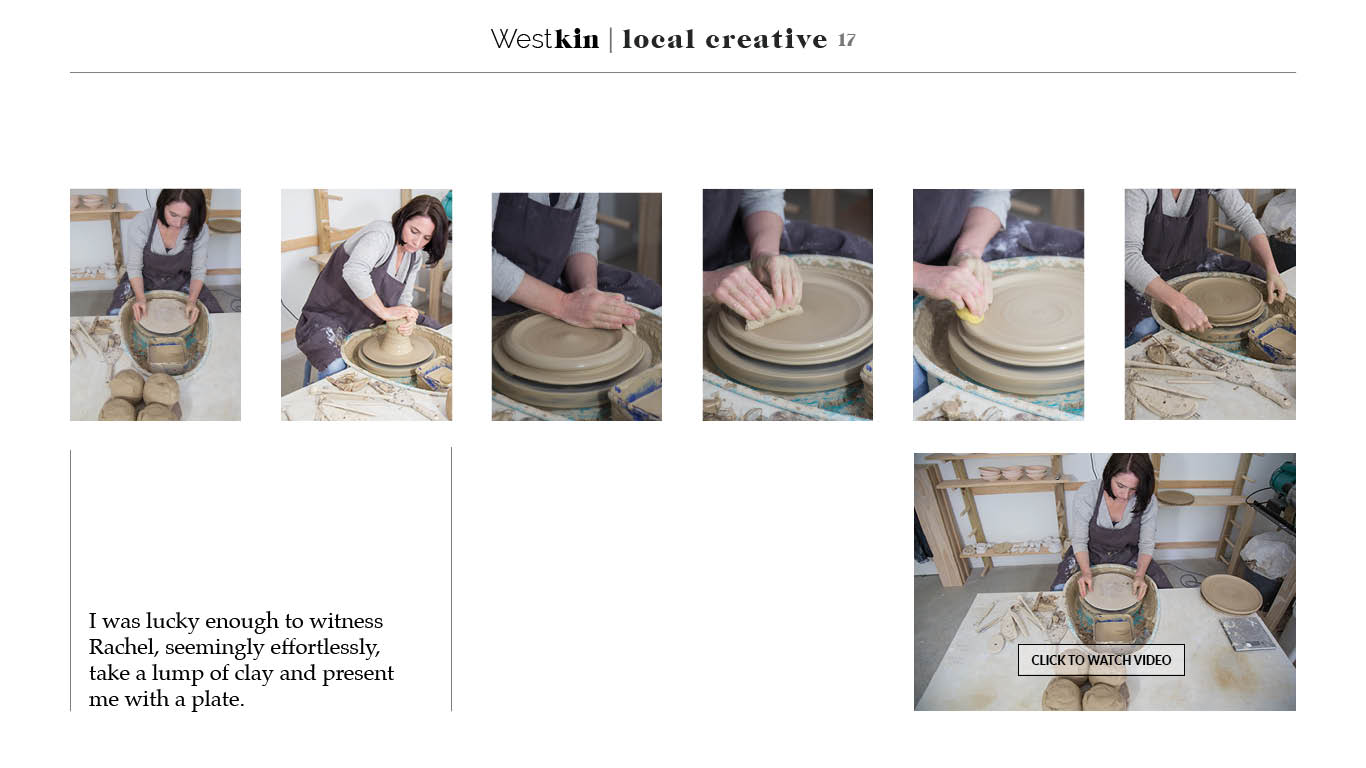 Westkin | local creative 17

I was lucky enough to witness Rachel, seemingly effortlessly, take a lump of clay and present me with a plate.

CLICK TO WATCH VIDEO